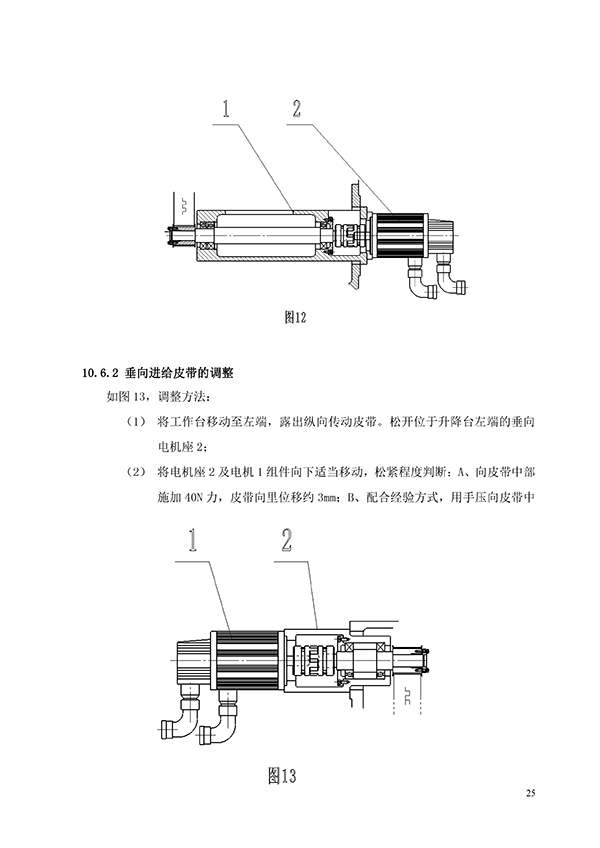 1

2

图12

10.6.2 垂向进给皮带的调整

如图 13，调整方法：

（1） 将工作台移动至左端，露出纵向传动皮带。松开位于升降台左端的垂向电机座 2；

（2） 将电机座 2 及电机 1 组件向下适当移动，松紧程度判断：A、向皮带中部施加 40N 力，皮带向里位移约 3mm；B、配合经验方式，用手压向皮带中

1

2

图13

25